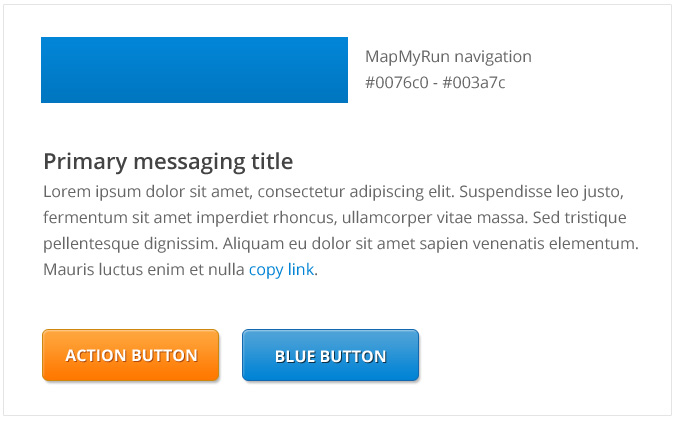 MapMyRun navigation
#0076c0 - #003a7c

Primary messaging title
Lorem ipsum dolor sit amet, consectetur adipiscing elit. Suspendisse leo justo, fermentum sit amet imperdiet rhoncus, ullamcorper vitae massa. Sed tristique pellentesque dignissim. Aliquam eu dolor sit amet sapien venenatis elementum. Mauris luctus enim et nulla copy link.

ACTION BUTTON

BLUE BUTTON